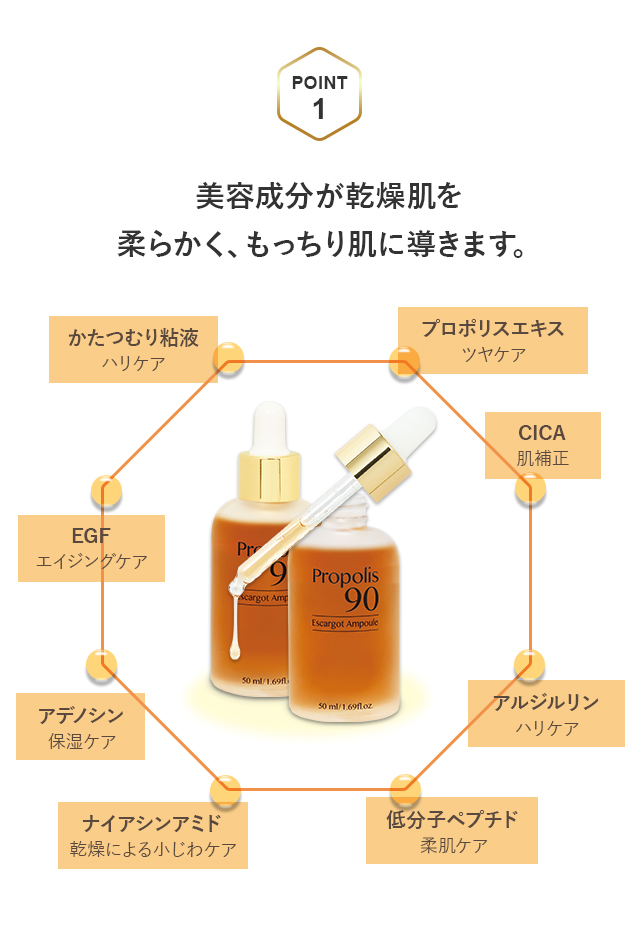 POINT
1

美容成分が乾燥肌を
柔らかく、もっちり肌に導きます。

かたつむり粘液
ハリケア

プロポリスエキス
ツヤケア

CICA
肌補正

EGF
エイジングケア

Propolis
90
Escargot Ampoule
50 ml/1.69fl.oz

Propolis
90
Escargot Ampoule
50 ml/1.69fl.oz

アデノシン
保湿ケア

アルジルリン
ハリケア

ナイアシンアミド
乾燥による小じわケア

低分子ペプチド
柔肌ケア