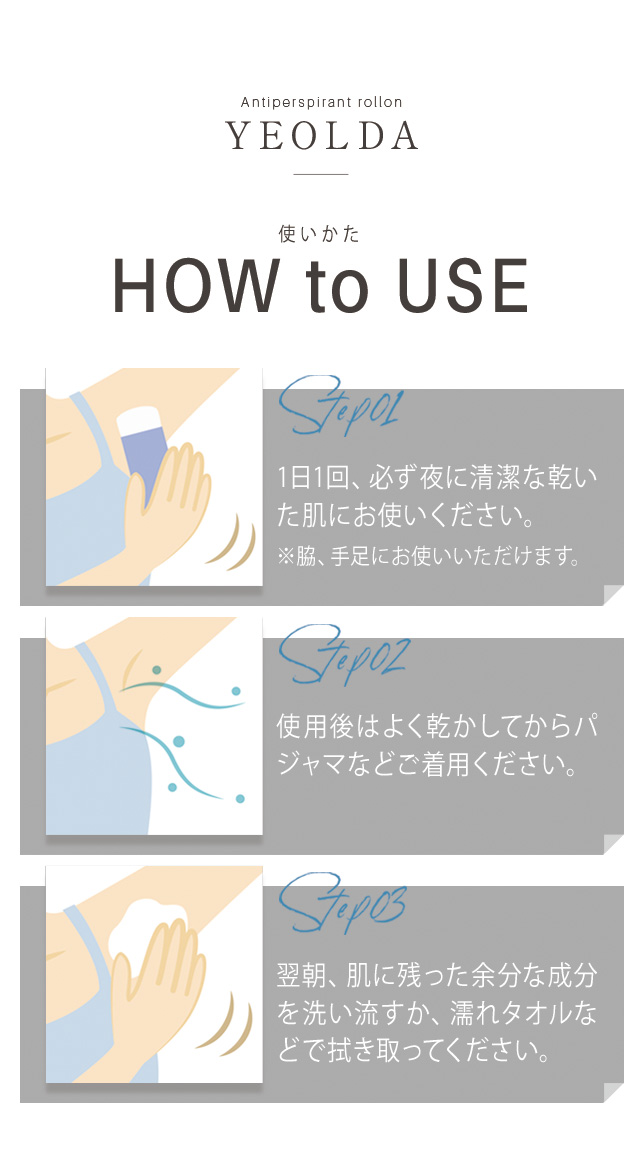 Antiperspirant rollon
YEOLDA

使いかた
HOW to USE

Step01
1日1回、必ず夜に清潔な乾いた肌にお使いください。
※脇、手足にお使いいただけます。

Step02
使用後はよく乾かしてからパジャマなどご着用ください。

Step03
翌朝、肌に残った余分な成分を洗い流すか、濡れタオルなどで拭き取ってください。