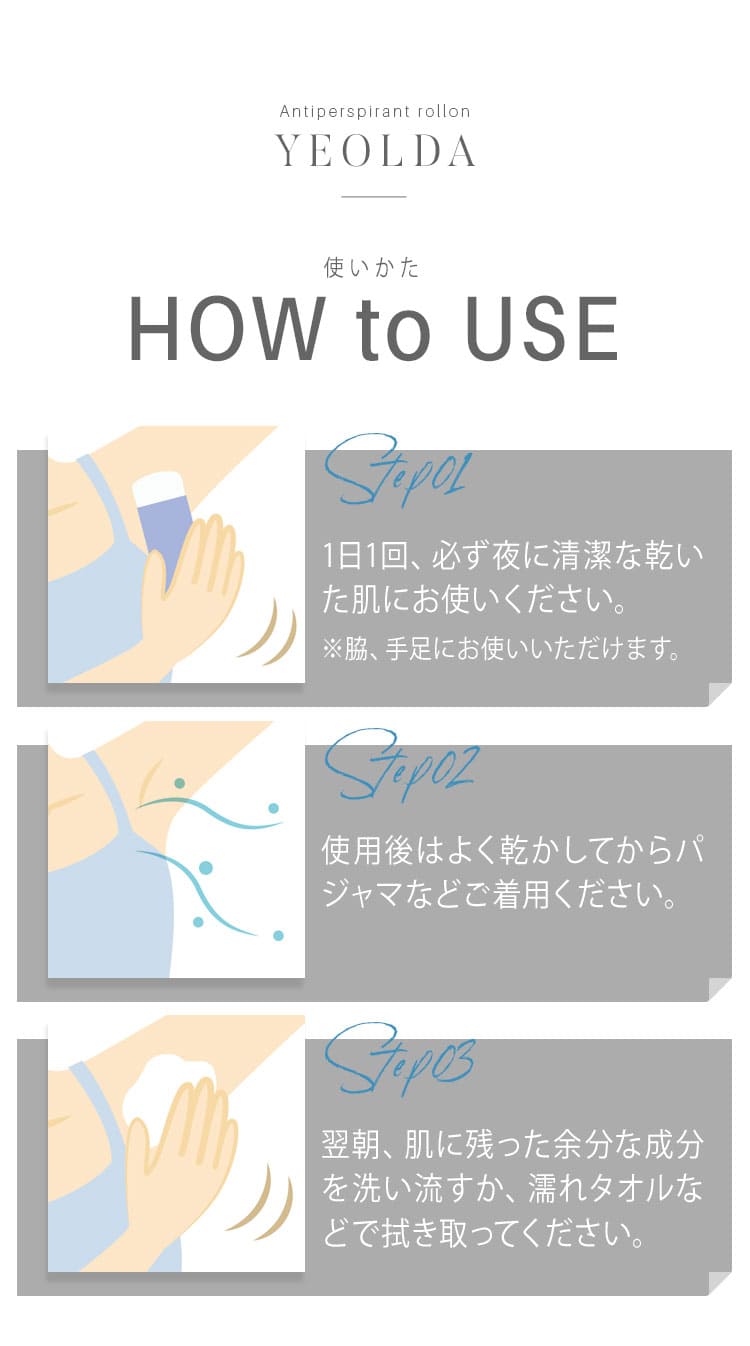 Antiperspirant rollon
YEOLDA

使いかた
HOW to USE

Step01
1日1回、必ず夜に清潔な乾いた肌にお使いください。
※脇、手足にお使いいただけます。

Step02
使用後はよく乾かしてからパジャマなどご着用ください。

Step03
翌朝、肌に残った余分な成分を洗い流すか、濡れタオルなどで拭き取ってください。