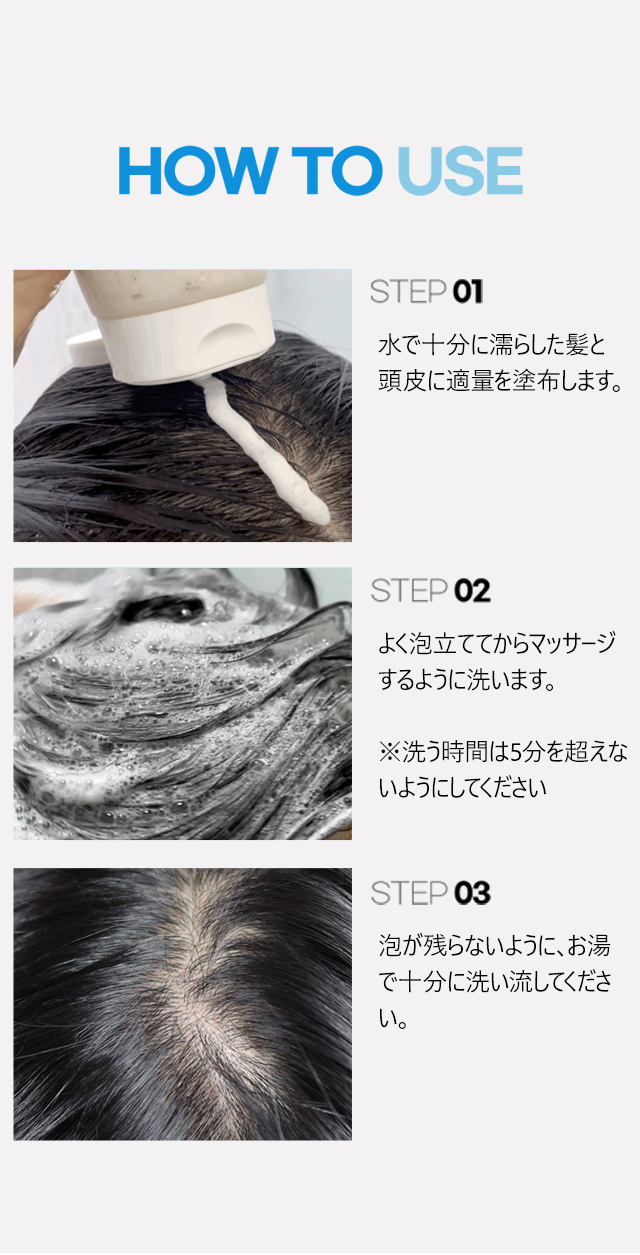 HOW TO USE

STEP 01

水で十分に濡らした髪と頭皮に適量を塗布します。

STEP 02

よく泡立ててからマッサージするように洗います。

※洗う時間は5分を超えないようにしてください

STEP 03

泡が残らないように、お湯で十分に洗い流してください。